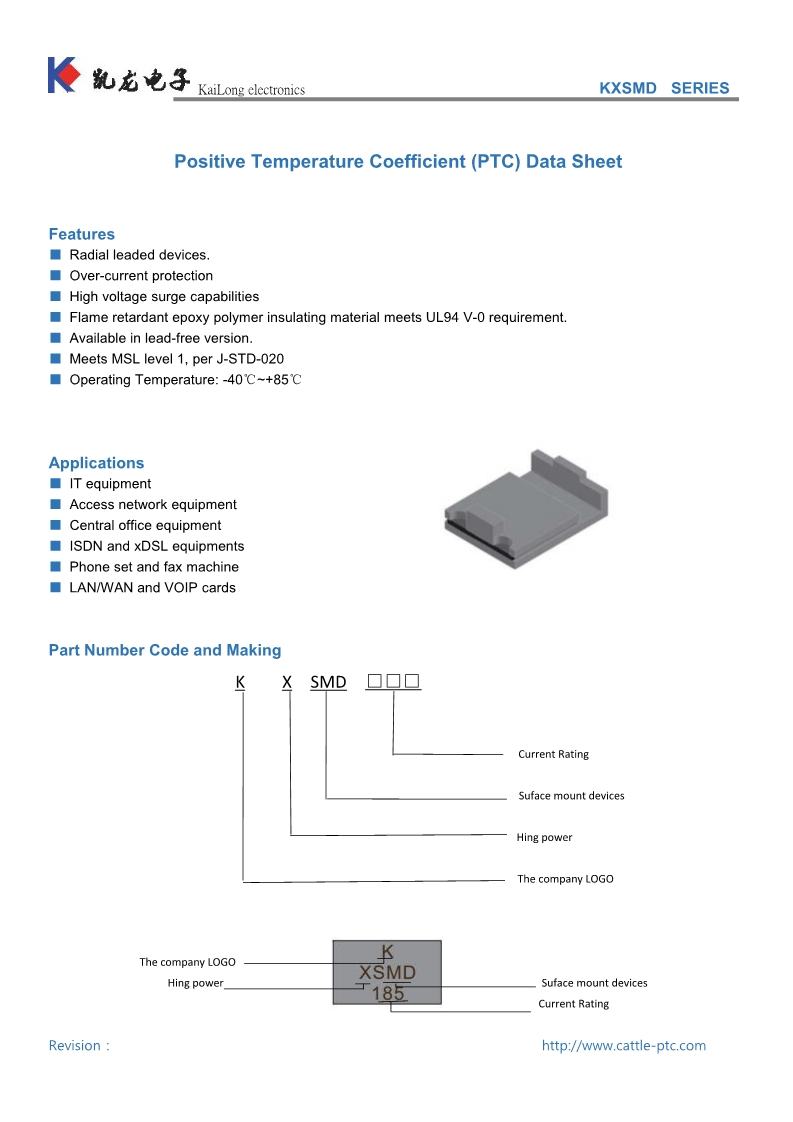 凯龙电子 KaiLong electronics

KXSMD SERIES

Positive Temperature Coefficient (PTC) Data Sheet

Features
■ Radial leaded devices.
■ Over-current protection
■ High voltage surge capabilities
■ Flame retardant epoxy polymer insulating material meets UL94 V-0 requirement.
■ Available in lead-free version.
■ Meets MSL level 1, per J-STD-020
■ Operating Temperature: -40℃~+85℃

Applications
■ IT equipment
■ Access network equipment
■ Central office equipment
■ ISDN and xDSL equipments
■ Phone set and fax machine
■ LAN/WAN and VOIP cards

Part Number Code and Making

K X SMD □□□

Current Rating

Suface mount devices

Hing power

The company LOGO

The company LOGO

Hing power

K
XSMD
185

Suface mount devices

Current Rating

Revision：

http://www.cattle-ptc.com